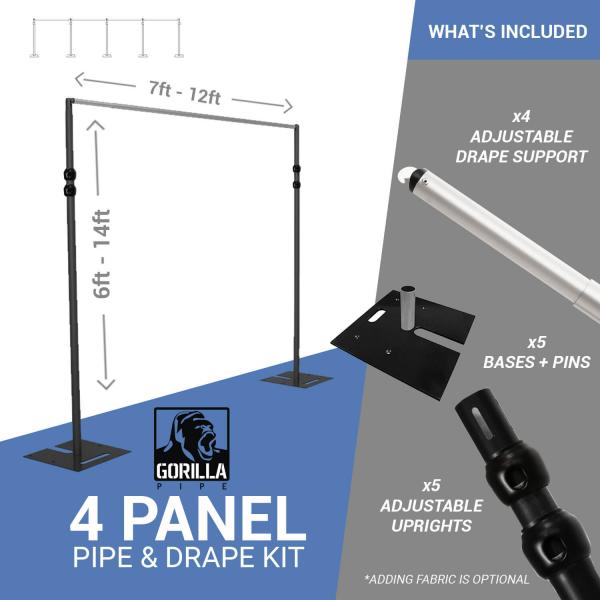 WHAT'S INCLUDED

7ft - 12ft

6ft - 14ft

x4
ADJUSTABLE
DRAPE SUPPORT

x5
BASES + PINS

x5
ADJUSTABLE
UPRIGHTS

GORILLA
PIPE

4 PANEL
PIPE & DRAPE KIT

*ADDING FABRIC IS OPTIONAL