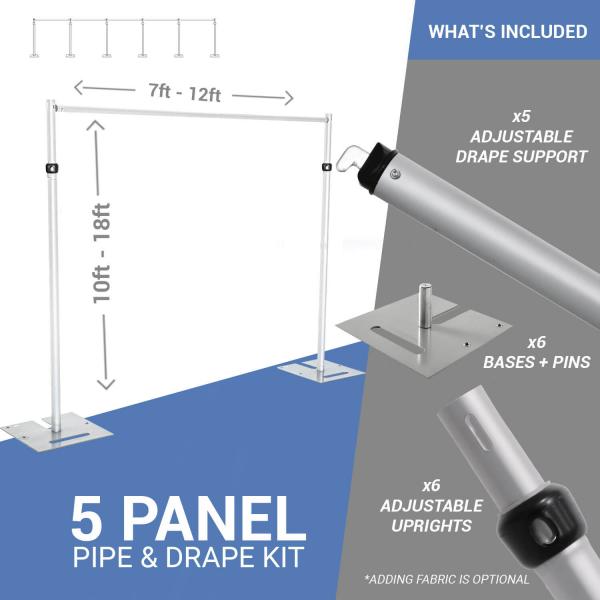 WHAT'S INCLUDED

7ft - 12ft

10ft - 18ft

x5
ADJUSTABLE
DRAPE SUPPORT

x6
BASES + PINS

x6
ADJUSTABLE
UPRIGHTS

5 PANEL
PIPE & DRAPE KIT

*ADDING FABRIC IS OPTIONAL