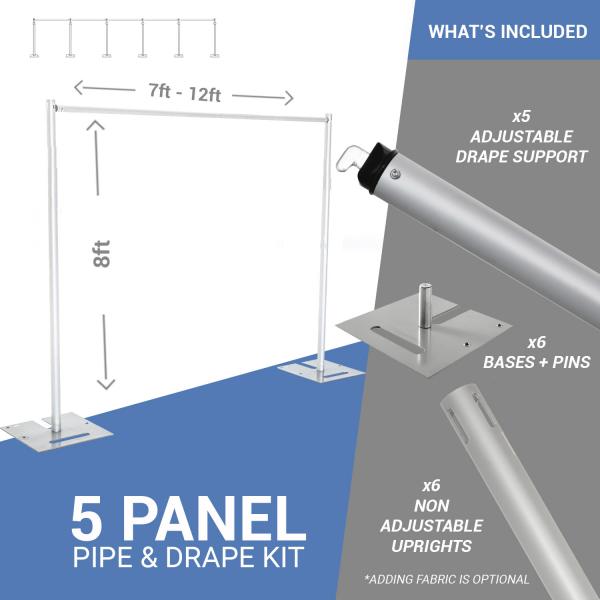 WHAT'S INCLUDED

7ft - 12ft

8ft

x5
ADJUSTABLE
DRAPE SUPPORT

x6
BASES + PINS

x6
NON
ADJUSTABLE
UPRIGHTS

5 PANEL
PIPE & DRAPE KIT

*ADDING FABRIC IS OPTIONAL