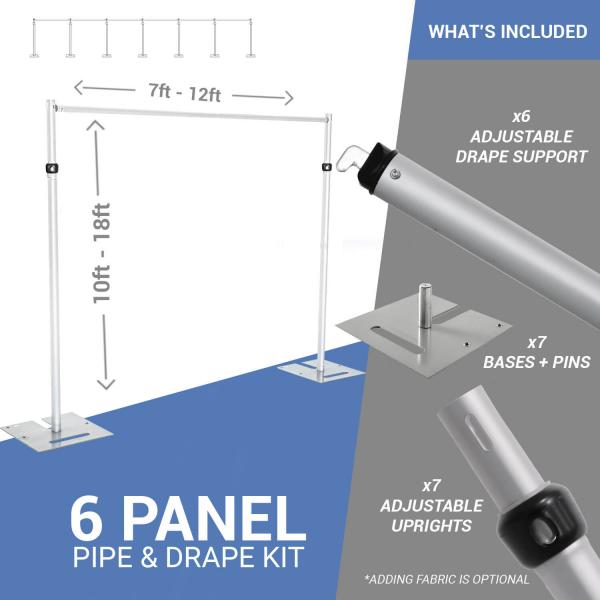 WHAT'S INCLUDED

7ft - 12ft

10ft - 18ft

x6
ADJUSTABLE
DRAPE SUPPORT

x7
BASES + PINS

x7
ADJUSTABLE
UPRIGHTS

6 PANEL
PIPE & DRAPE KIT

*ADDING FABRIC IS OPTIONAL