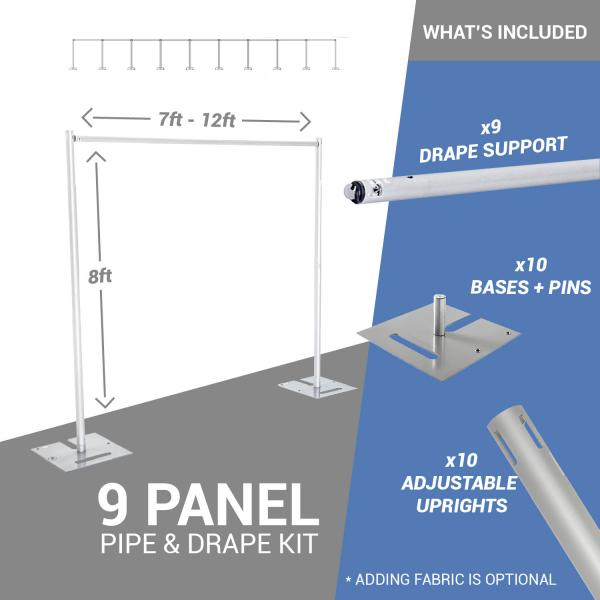 WHAT'S INCLUDED

7ft - 12ft

8ft

x9
DRAPE SUPPORT

x10
BASES + PINS

x10
ADJUSTABLE
UPRIGHTS

9 PANEL
PIPE & DRAPE KIT

* ADDING FABRIC IS OPTIONAL