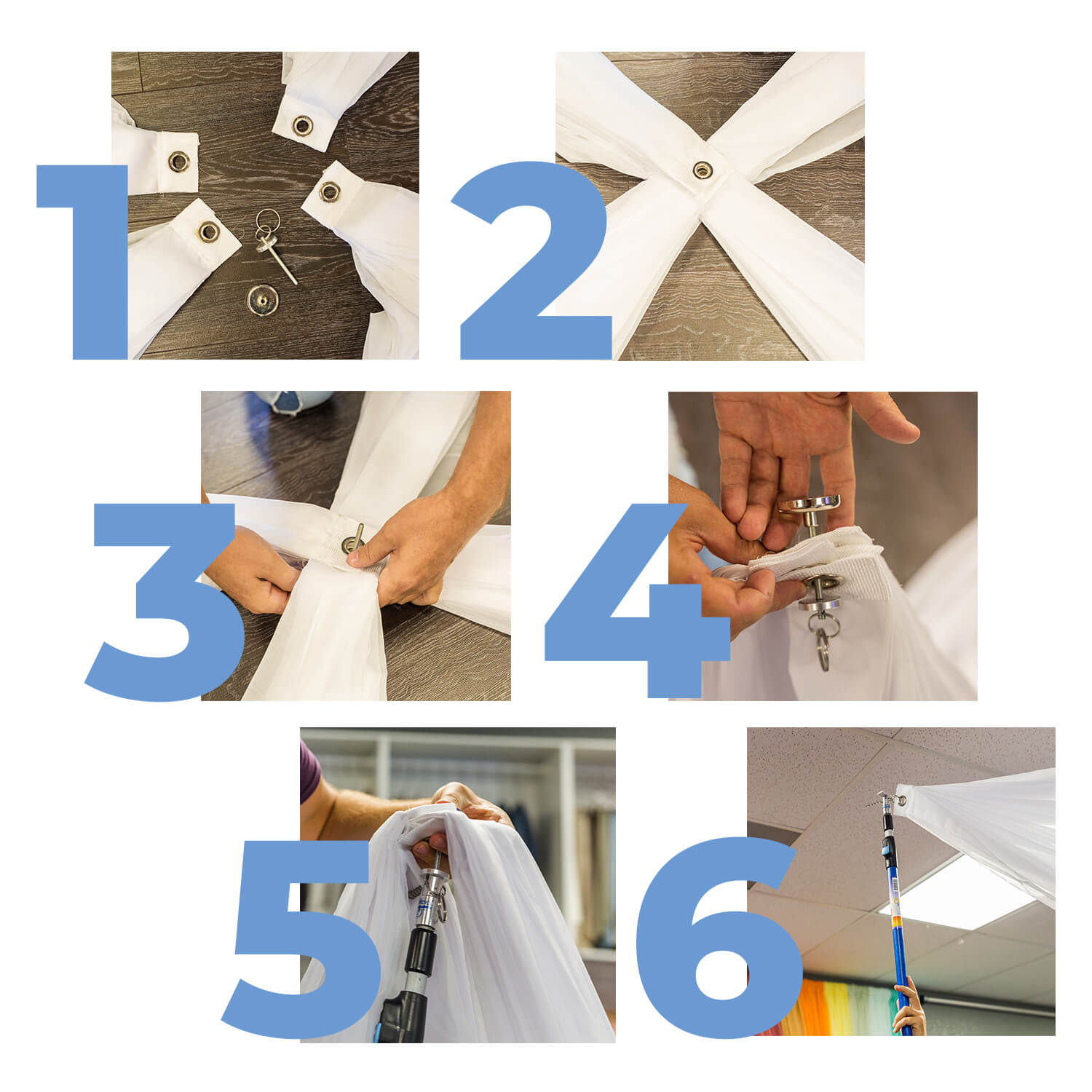 1
2
3
4
5
6