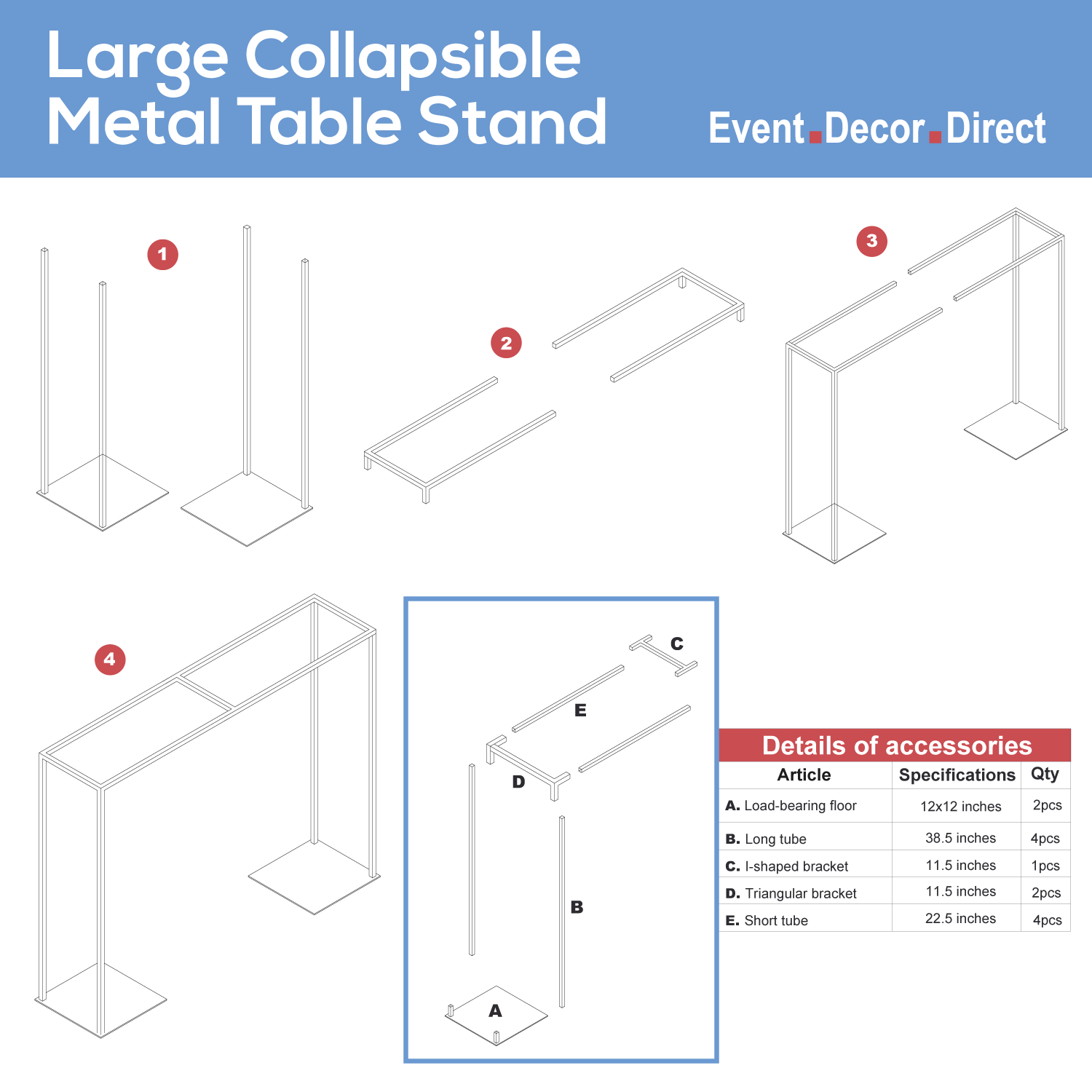 Large Collapsible Metal Table Stand

Event.Decor.Direct

1

2

3

4

C

E

D

B

A

Details of accessories

| Article | Specifications | Qty |
|---|---|---|
| A. Load-bearing floor | 12x12 inches | 2pcs |
| B. Long tube | 38.5 inches | 4pcs |
| C. I-shaped bracket | 11.5 inches | 1pcs |
| D. Triangular bracket | 11.5 inches | 2pcs |
| E. Short tube | 22.5 inches | 4pcs |