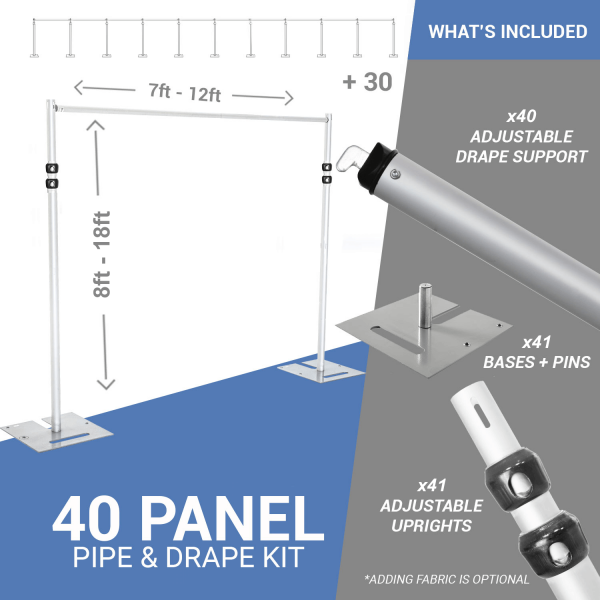 WHAT'S INCLUDED

+ 30

7ft - 12ft

8ft - 18ft

x40
ADJUSTABLE
DRAPE SUPPORT

x41
BASES + PINS

x41
ADJUSTABLE
UPRIGHTS

40 PANEL
PIPE & DRAPE KIT

*ADDING FABRIC IS OPTIONAL