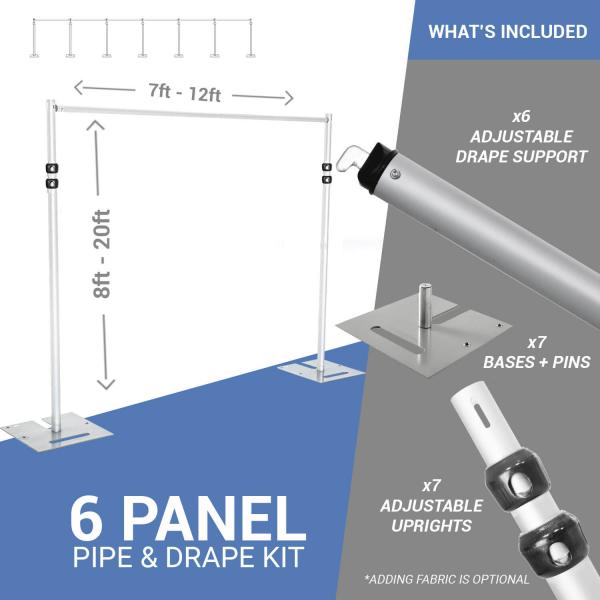 WHAT'S INCLUDED

7ft - 12ft

8ft - 20ft

x6
ADJUSTABLE
DRAPE SUPPORT

x7
BASES + PINS

x7
ADJUSTABLE
UPRIGHTS

6 PANEL
PIPE & DRAPE KIT

*ADDING FABRIC IS OPTIONAL