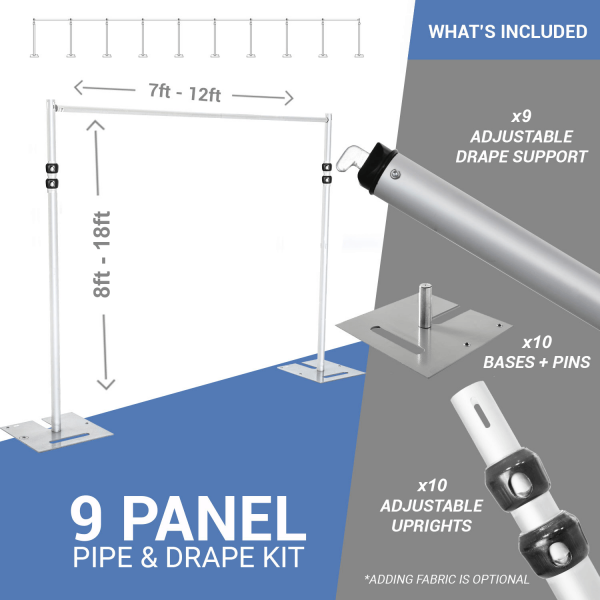 WHAT'S INCLUDED

7ft - 12ft

8ft - 18ft

x9
ADJUSTABLE
DRAPE SUPPORT

x10
BASES + PINS

x10
ADJUSTABLE
UPRIGHTS

9 PANEL
PIPE & DRAPE KIT

*ADDING FABRIC IS OPTIONAL